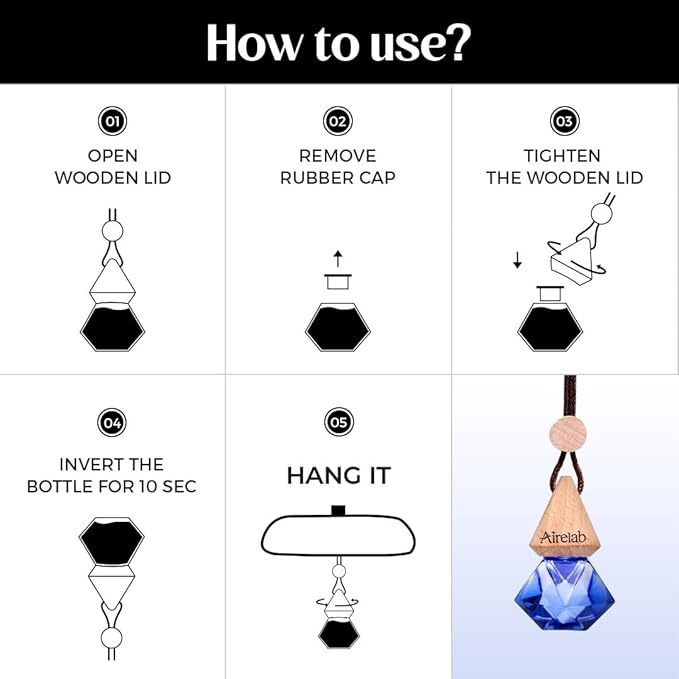 How to use?

01
OPEN WOODEN LID

02
REMOVE RUBBER CAP

03
TIGHTEN THE WOODEN LID

04
INVERT THE BOTTLE FOR 10 SEC

05
HANG IT

Airelab