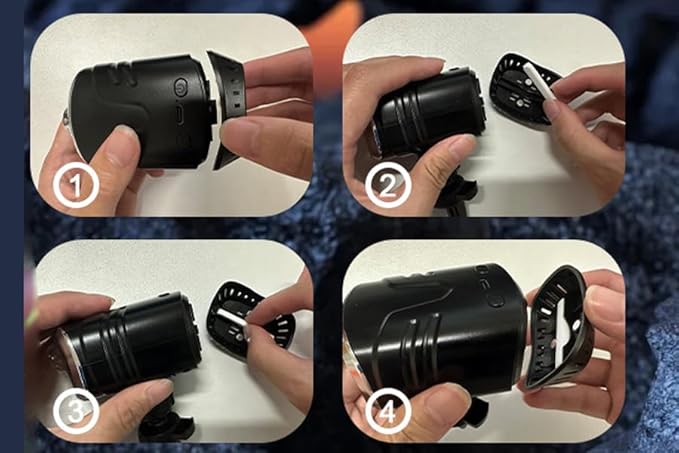 1

2

3

4