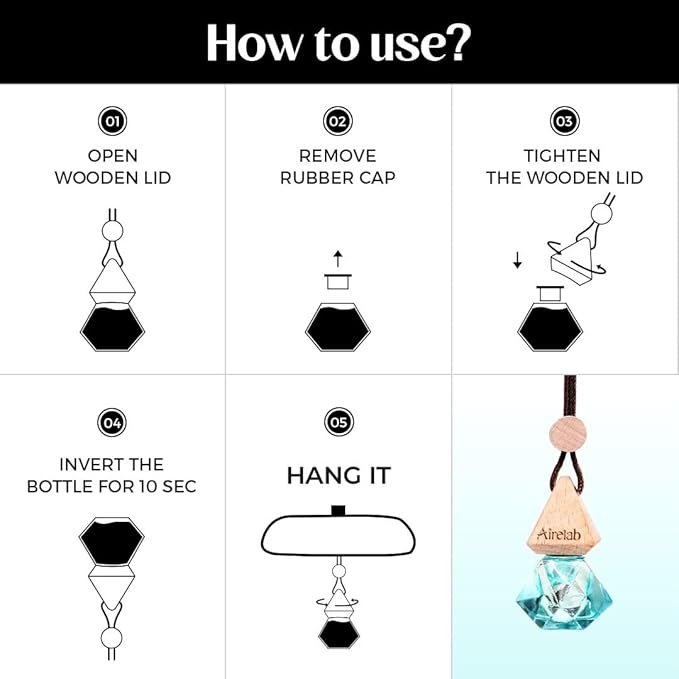 How to use?

01
OPEN WOODEN LID

02
REMOVE RUBBER CAP

03
TIGHTEN THE WOODEN LID

04
INVERT THE BOTTLE FOR 10 SEC

05
HANG IT

Airelab