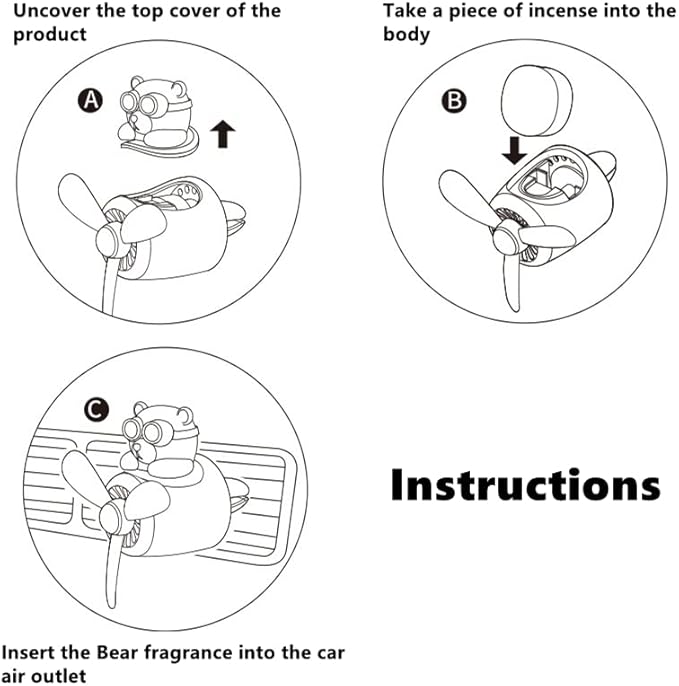 Uncover the top cover of the product

A

Take a piece of incense into the body

B

C

Instructions

Insert the Bear fragrance into the car air outlet