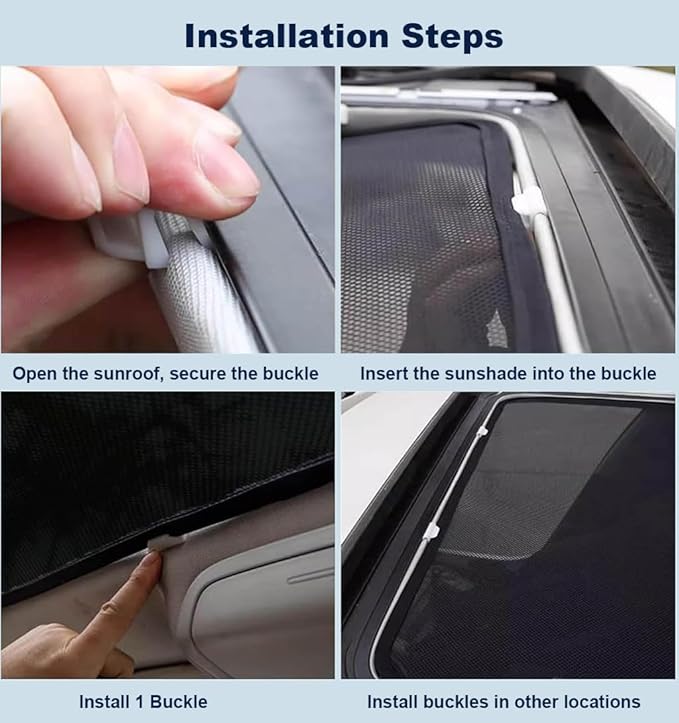 Installation Steps

Open the sunroof, secure the buckle

Insert the sunshade into the buckle

Install 1 Buckle

Install buckles in other locations