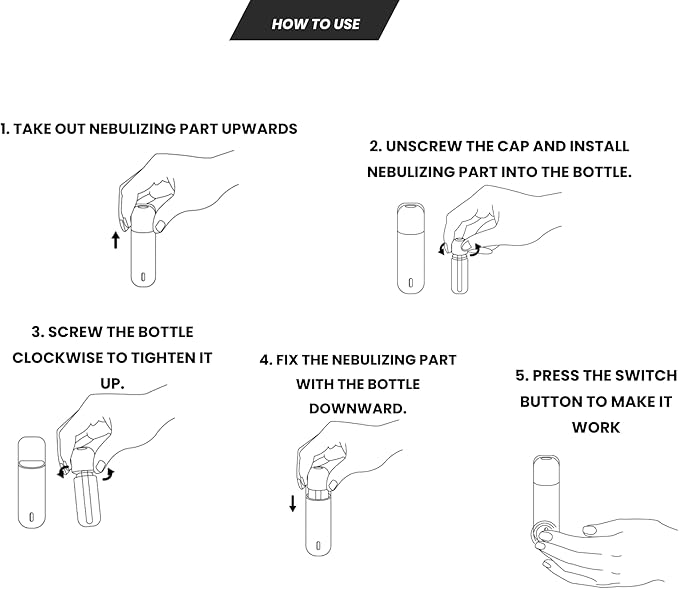 HOW TO USE

1. TAKE OUT NEBULIZING PART UPWARDS

2. UNSCREW THE CAP AND INSTALL NEBULIZING PART INTO THE BOTTLE.

3. SCREW THE BOTTLE CLOCKWISE TO TIGHTEN IT UP.

4. FIX THE NEBULIZING PART WITH THE BOTTLE DOWNWARD.

5. PRESS THE SWITCH BUTTON TO MAKE IT WORK