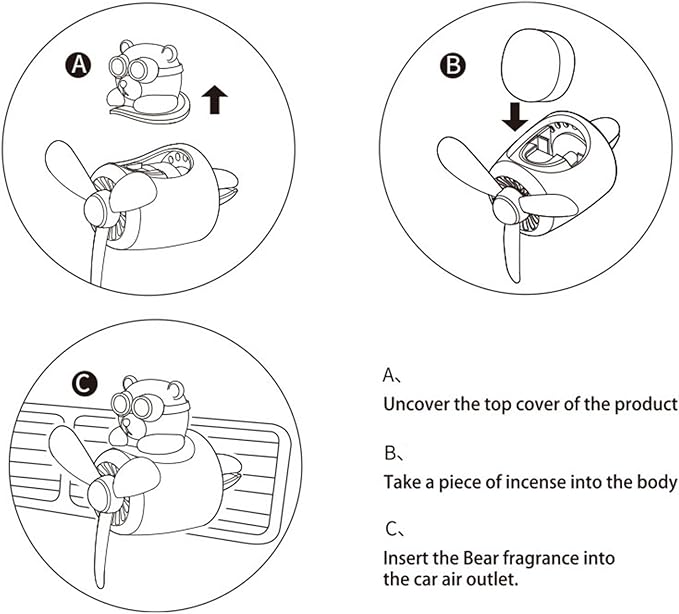 A

B

C

A、
Uncover the top cover of the product

B、
Take a piece of incense into the body

C、
Insert the Bear fragrance into the car air outlet.