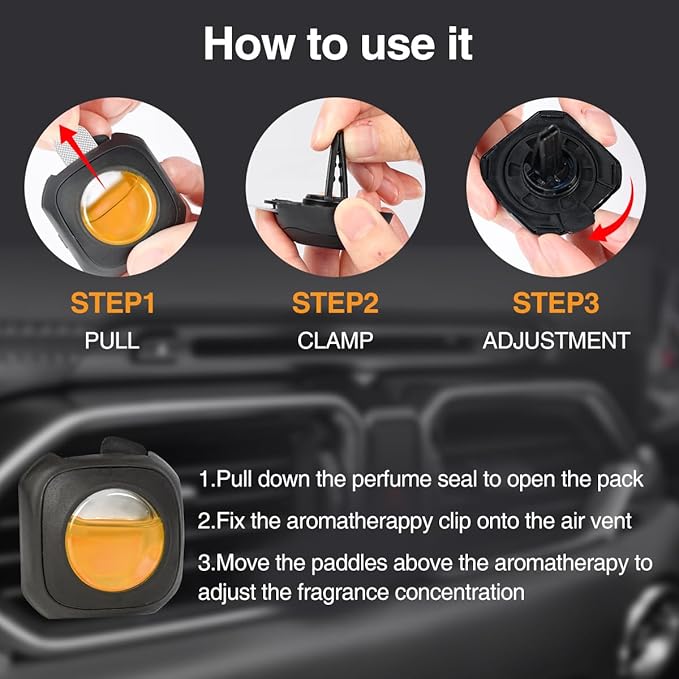 How to use it

STEP1
PULL

STEP2
CLAMP

STEP3
ADJUSTMENT

1.Pull down the perfume seal to open the pack

2.Fix the aromatherappy clip onto the air vent

3.Move the paddles above the aromatherapy to adjust the fragrance concentration