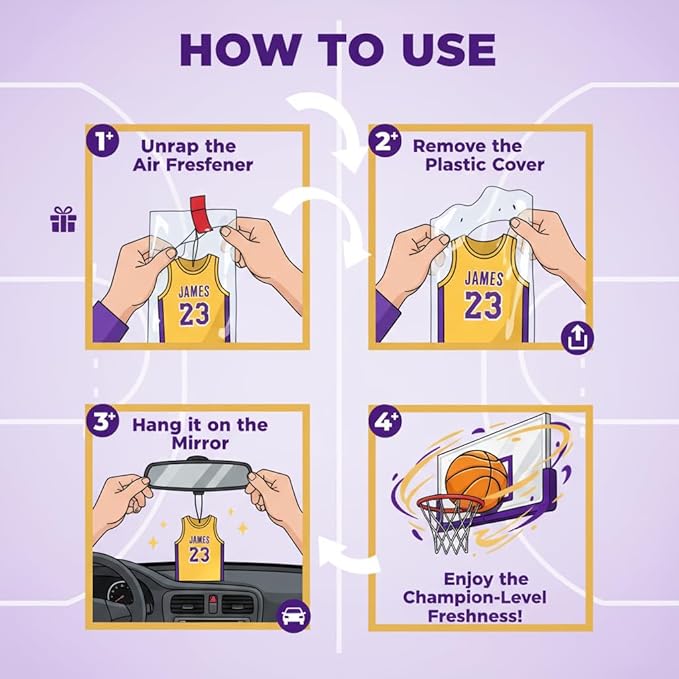 HOW TO USE

1+ Unrap the Air Fresfener

JAMES 23

2+ Remove the Plastic Cover

JAMES 23

3+ Hang it on the Mirror

JAMES 23

4+

Enjoy the Champion-Level Freshness!