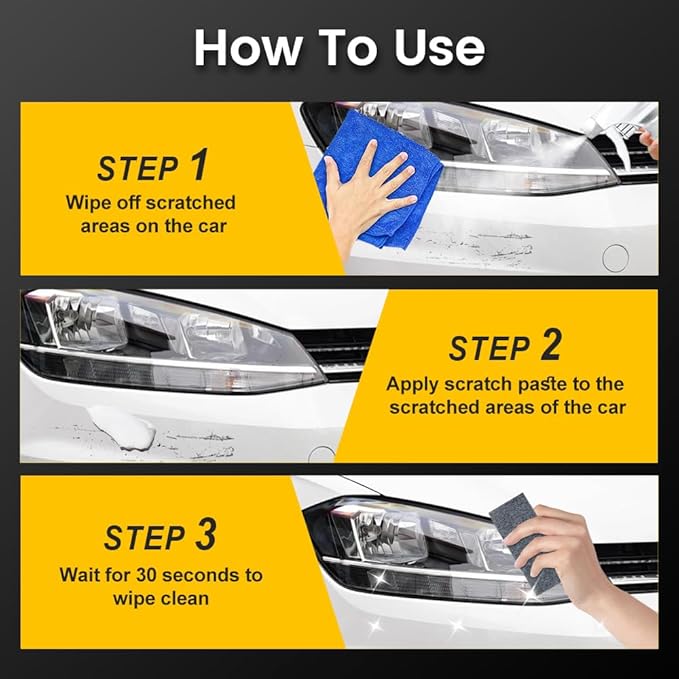 How To Use

STEP 1
Wipe off scratched areas on the car

STEP 2
Apply scratch paste to the scratched areas of the car

STEP 3
Wait for 30 seconds to wipe clean