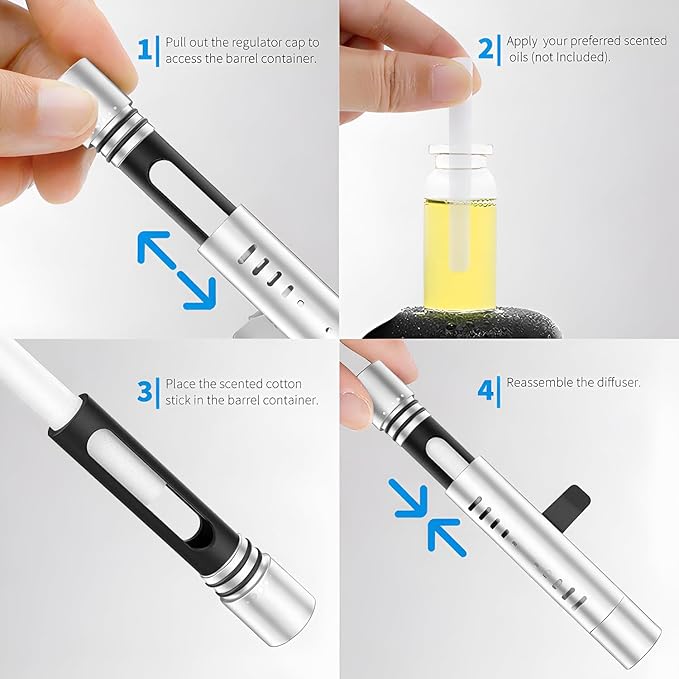 1 Pull out the regulator cap to access the barrel container.

2 Apply your preferred scented oils (not Included).

3 Place the scented cotton stick in the barrel container.

4 Reassemble the diffuser.