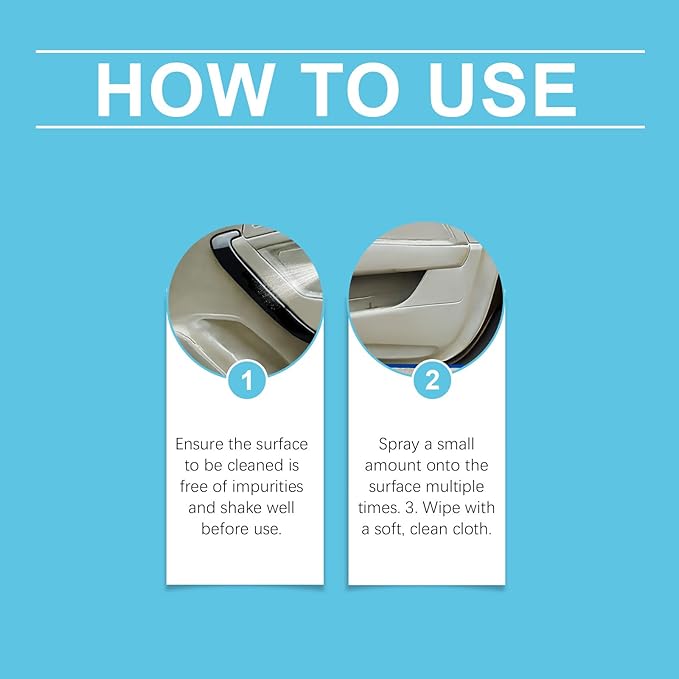 HOW TO USE

1

Ensure the surface to be cleaned is free of impurities and shake well before use.

2

Spray a small amount onto the surface multiple times. 3. Wipe with a soft, clean cloth.