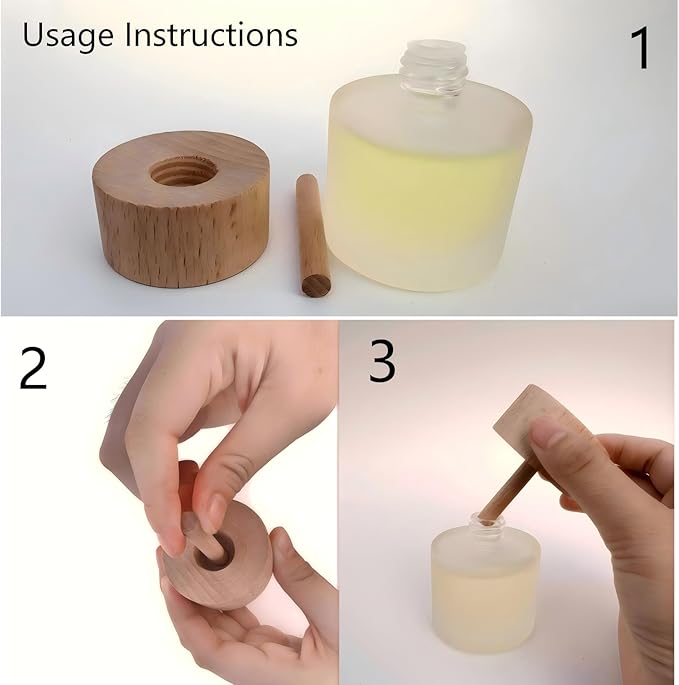 Usage Instructions

1

2

3