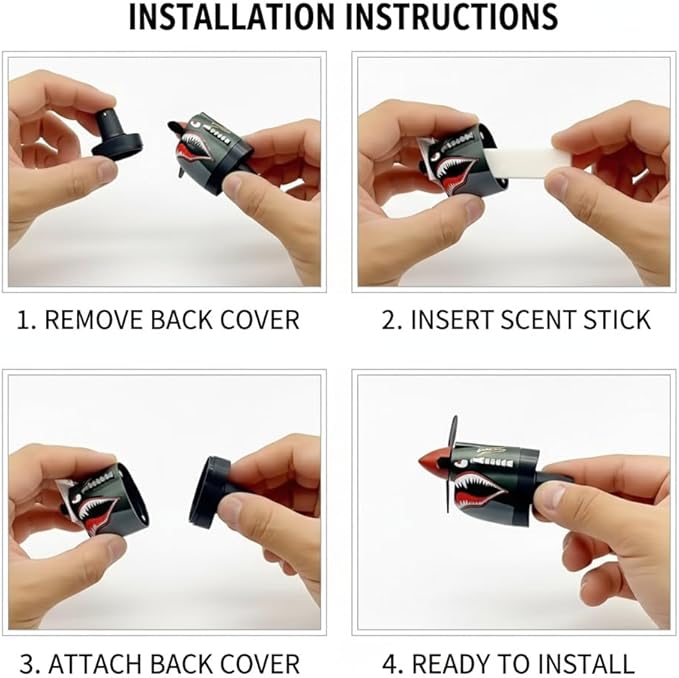 INSTALLATION INSTRUCTIONS

1. REMOVE BACK COVER

2. INSERT SCENT STICK

3. ATTACH BACK COVER

4. READY TO INSTALL