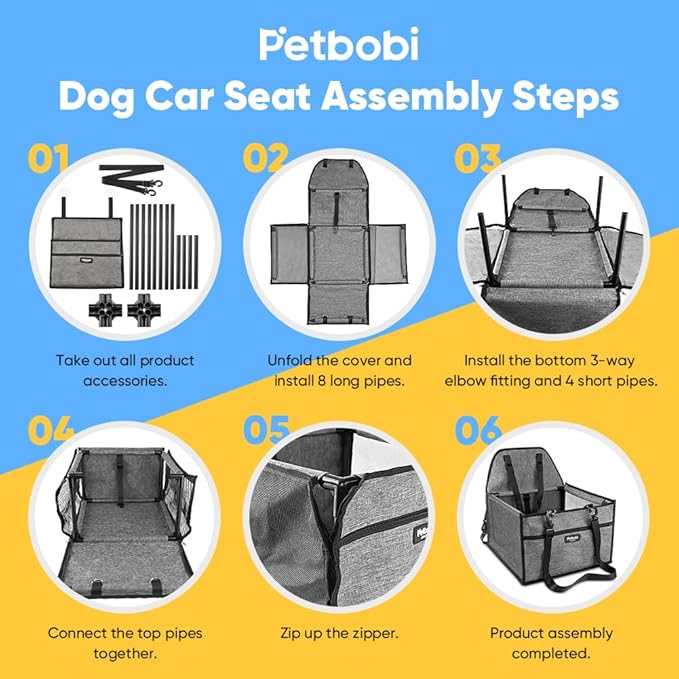 Petbobi
Dog Car Seat Assembly Steps

01
Take out all product accessories.

02
Unfold the cover and install 8 long pipes.

03
Install the bottom 3-way elbow fitting and 4 short pipes.

04
Connect the top pipes together.

05
Zip up the zipper.

06
Product assembly completed.