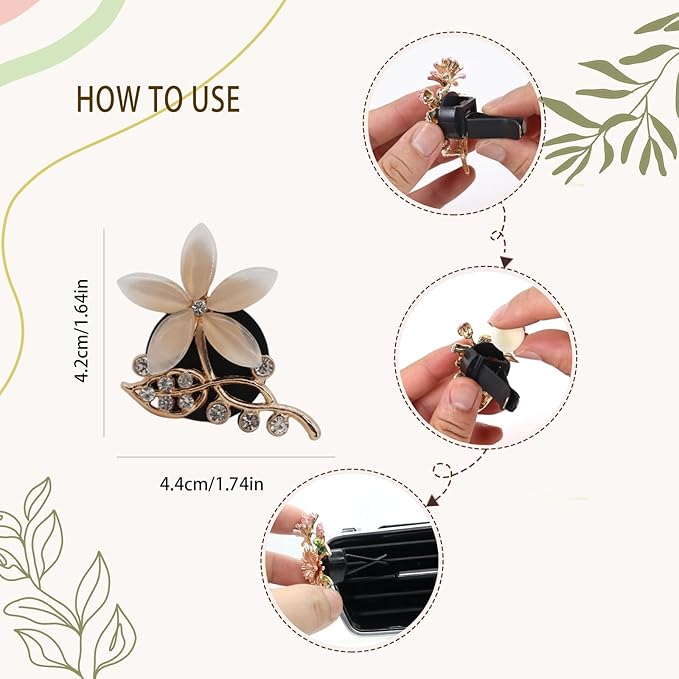 HOW TO USE

4.2cm/1.64in

4.4cm/1.74in