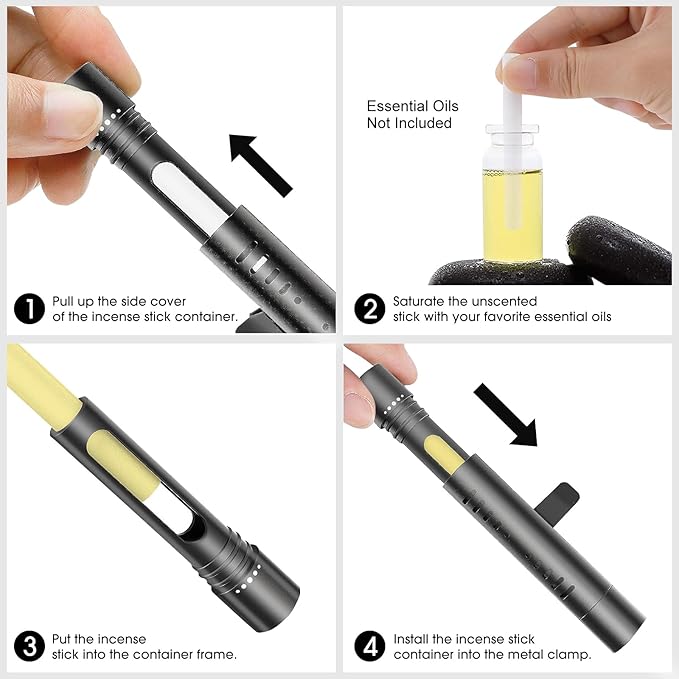 1 Pull up the side cover of the incense stick container.

Essential Oils
Not Included

2 Saturate the unscented stick with your favorite essential oils

3 Put the incense stick into the container frame.

4 Install the incense stick container into the metal clamp.