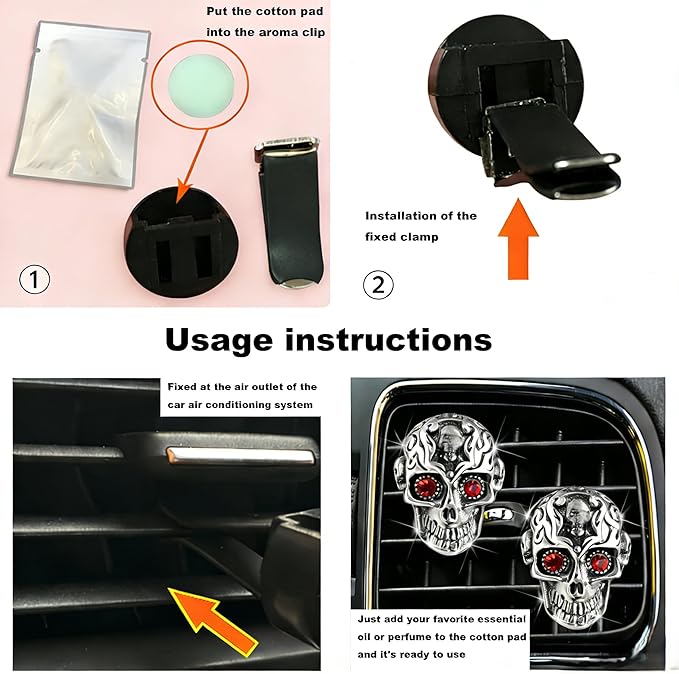 Put the cotton pad into the aroma clip

①

Installation of the fixed clamp

②

Usage instructions

Fixed at the air outlet of the car air conditioning system

Just add your favorite essential oil or perfume to the cotton pad and it's ready to use