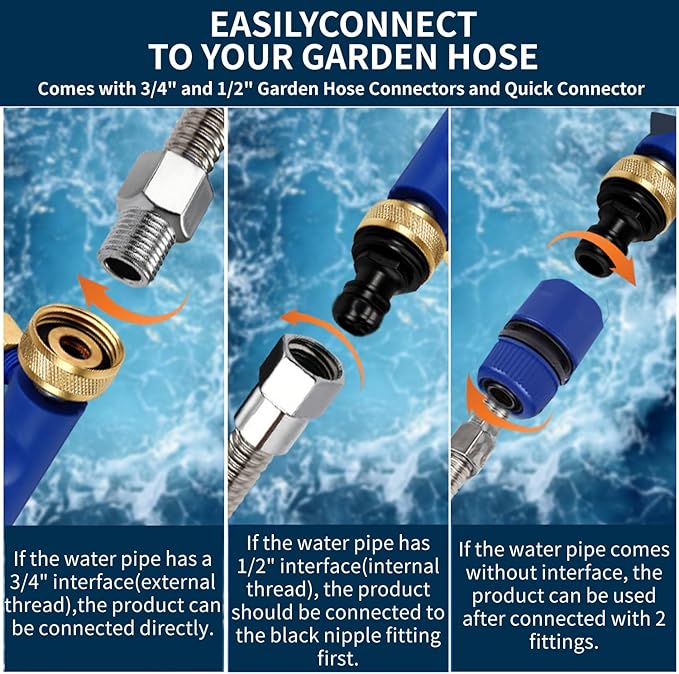 EASILYCONNECT
TO YOUR GARDEN HOSE

Comes with 3/4" and 1/2" Garden Hose Connectors and Quick Connector

If the water pipe has a 3/4" interface(external thread),the product can be connected directly.

If the water pipe has 1/2" interface(internal thread), the product should be connected to the black nipple fitting first.

If the water pipe comes without interface, the product can be used after connected with 2 fittings.