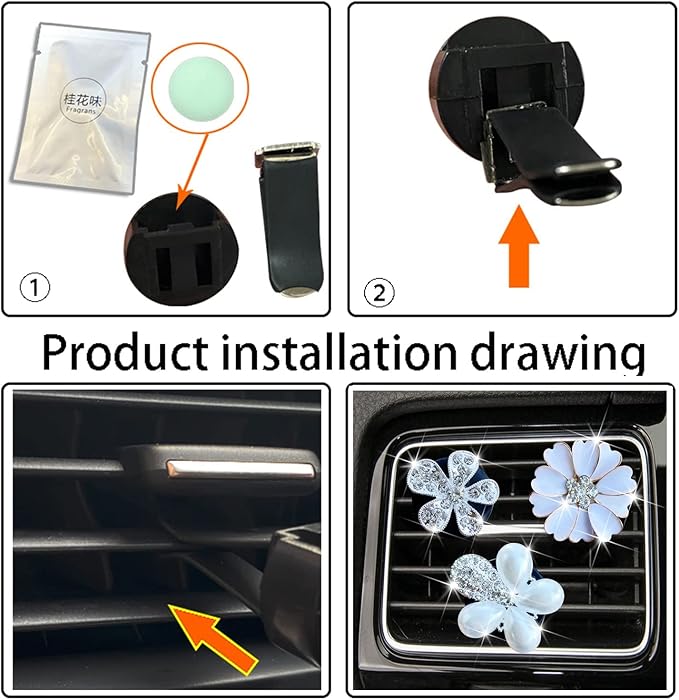 桂花味
Fragrans

①

②

Product installation drawing