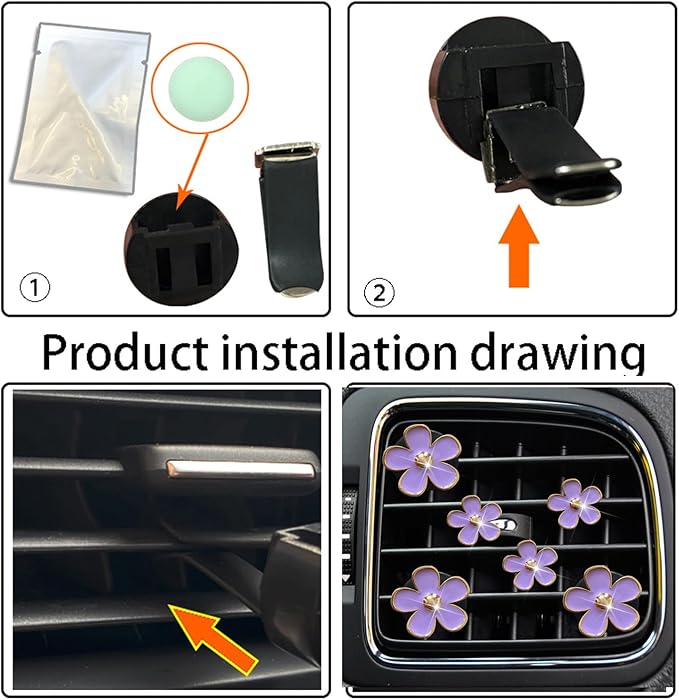 ①

②

Product installation drawing