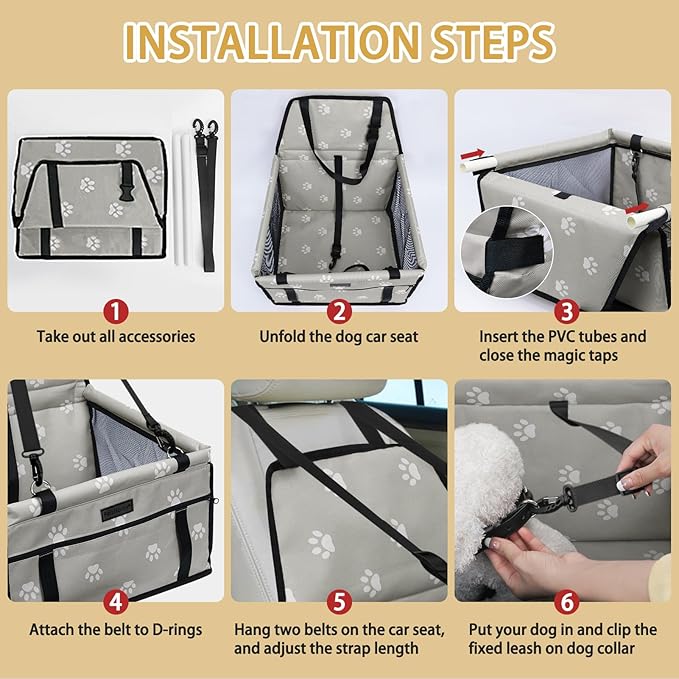 INSTALLATION STEPS

1
Take out all accessories

2
Unfold the dog car seat

3
Insert the PVC tubes and close the magic taps

4
Attach the belt to D-rings

5
Hang two belts on the car seat, and adjust the strap length

6
Put your dog in and clip the fixed leash on dog collar