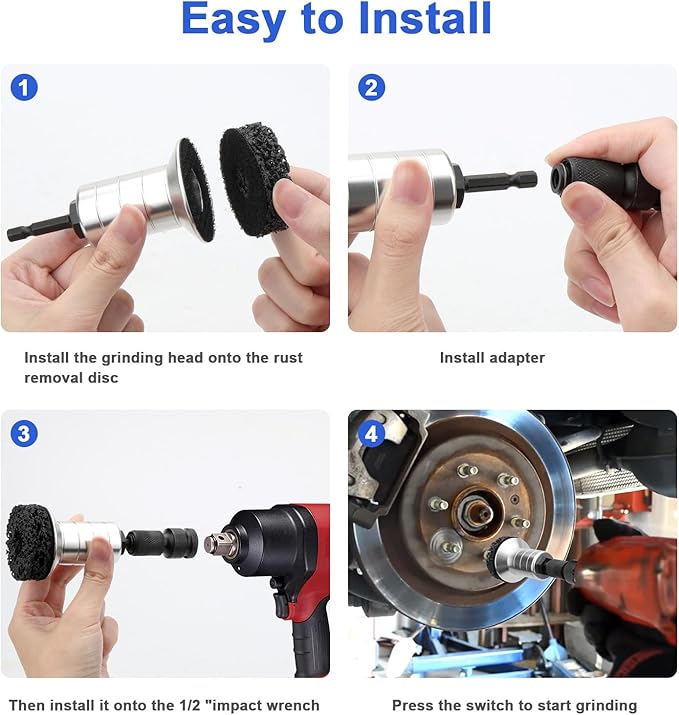 Easy to Install

1

Install the grinding head onto the rust removal disc

2

Install adapter

3

Then install it onto the 1/2 "impact wrench

4

Press the switch to start grinding