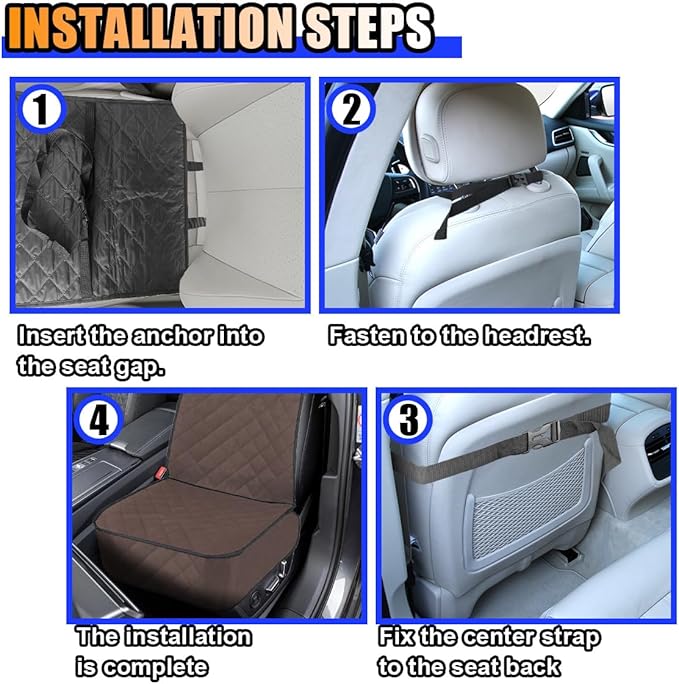 INSTALLATION STEPS

1

Insert the anchor into the seat gap.

2

Fasten to the headrest.

4

The installation is complete

3

Fix the center strap to the seat back