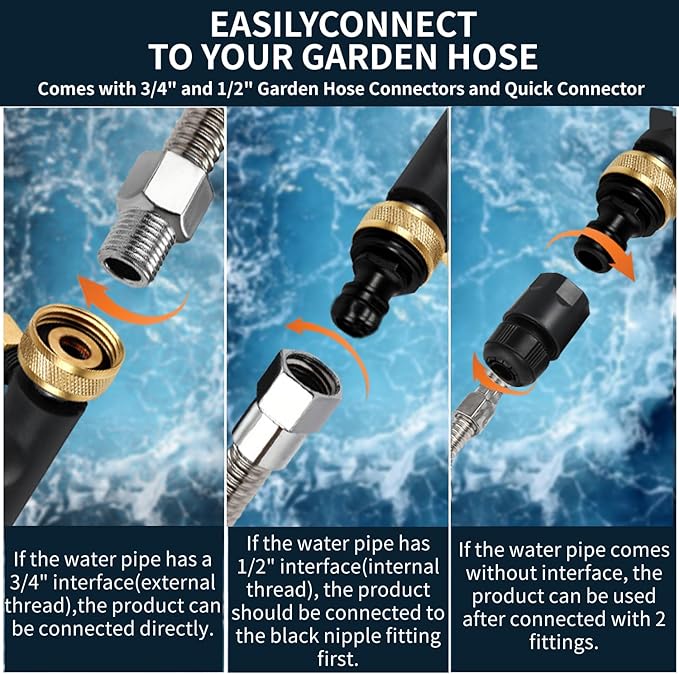 EASILYCONNECT TO YOUR GARDEN HOSE

Comes with 3/4" and 1/2" Garden Hose Connectors and Quick Connector

If the water pipe has a 3/4" interface(external thread),the product can be connected directly.

If the water pipe has 1/2" interface(internal thread), the product should be connected to the black nipple fitting first.

If the water pipe comes without interface, the product can be used after connected with 2 fittings.