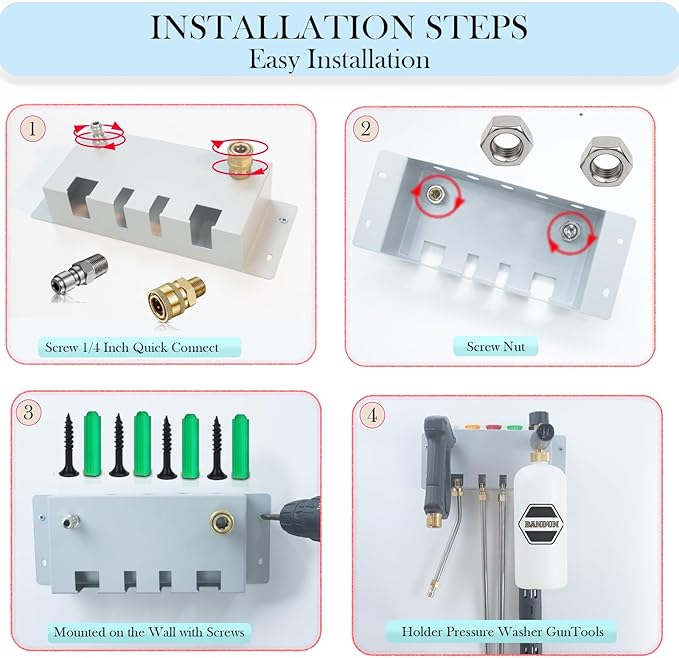 INSTALLATION STEPS
Easy Installation

1

Screw 1/4 Inch Quick Connect

2

Screw Nut

3

Mounted on the Wall with Screws

4

BANDUN

Holder Pressure Washer GunTools