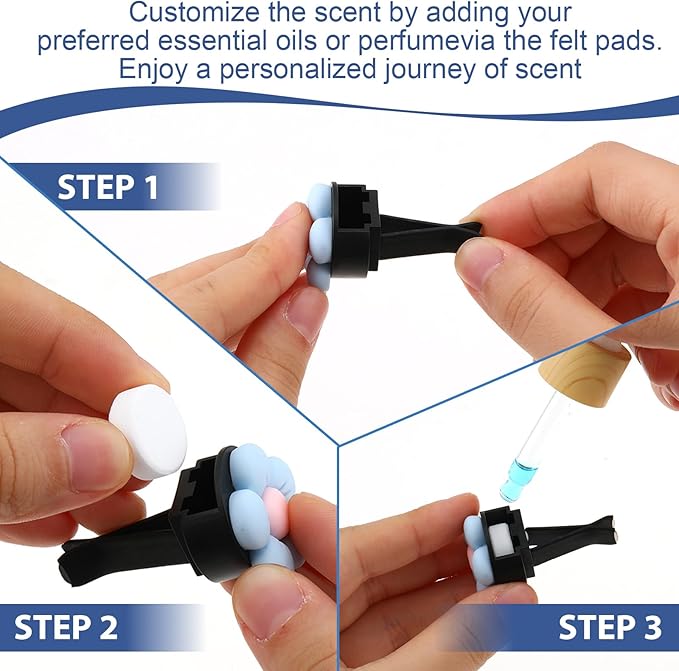 Customize the scent by adding your preferred essential oils or perfumevia the felt pads. Enjoy a personalized journey of scent

STEP 1

STEP 2

STEP 3