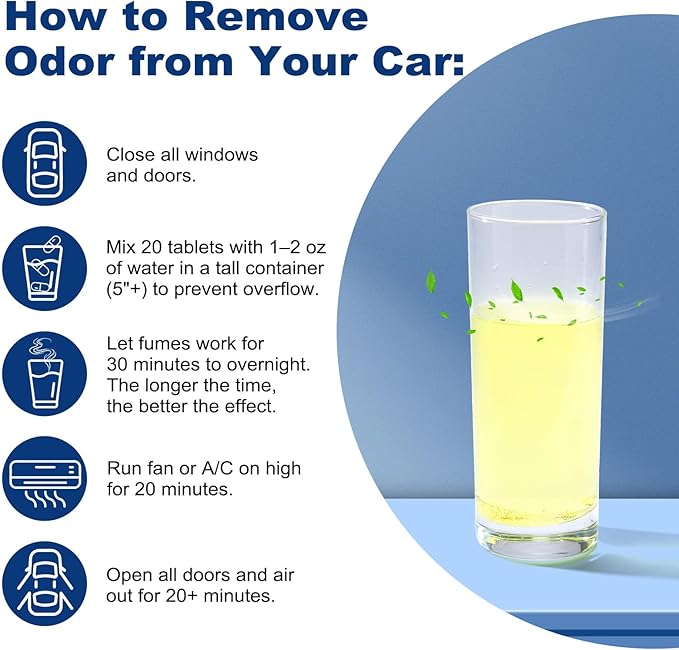 How to Remove Odor from Your Car:

Close all windows and doors.

Mix 20 tablets with 1–2 oz of water in a tall container (5"+) to prevent overflow.

Let fumes work for 30 minutes to overnight. The longer the time, the better the effect.

Run fan or A/C on high for 20 minutes.

Open all doors and air out for 20+ minutes.