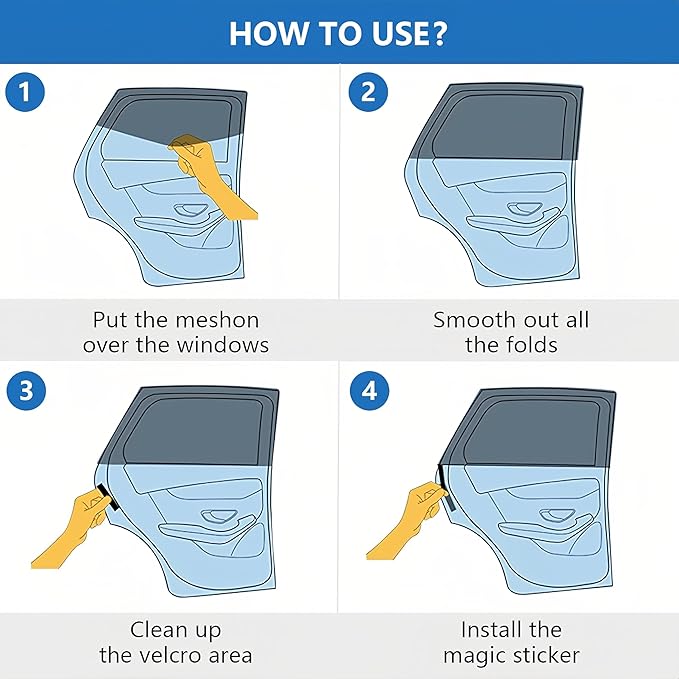 HOW TO USE?

1

Put the meshon over the windows

2

Smooth out all the folds

3

Clean up the velcro area

4

Install the magic sticker