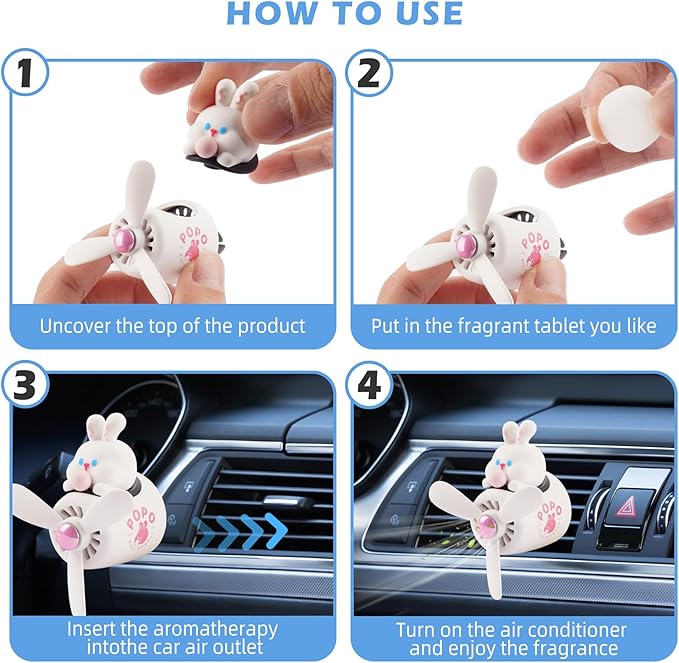 HOW TO USE

1

POPO

Uncover the top of the product

2

POPO

Put in the fragrant tablet you like

3

POPO

Insert the aromatherapy intothe car air outlet

4

POPO

Turn on the air conditioner and enjoy the fragrance