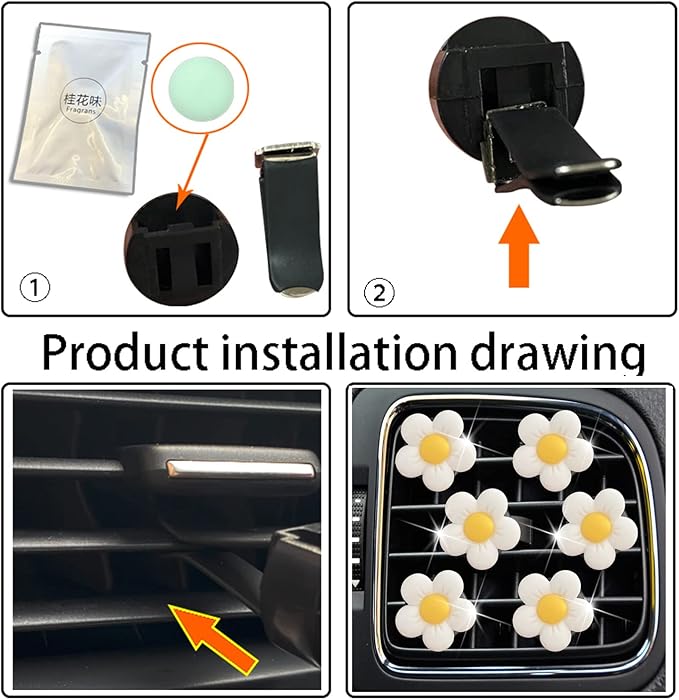 桂花味
Fragrans

①

②

Product installation drawing