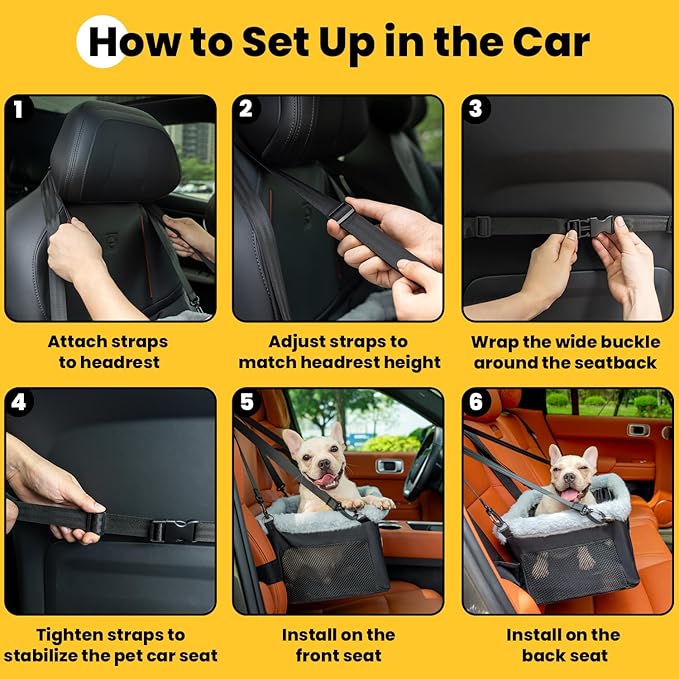 How to Set Up in the Car

1

Attach straps to headrest

2

Adjust straps to match headrest height

3

Wrap the wide buckle around the seatback

4

Tighten straps to stabilize the pet car seat

5

Install on the front seat

6

Install on the back seat