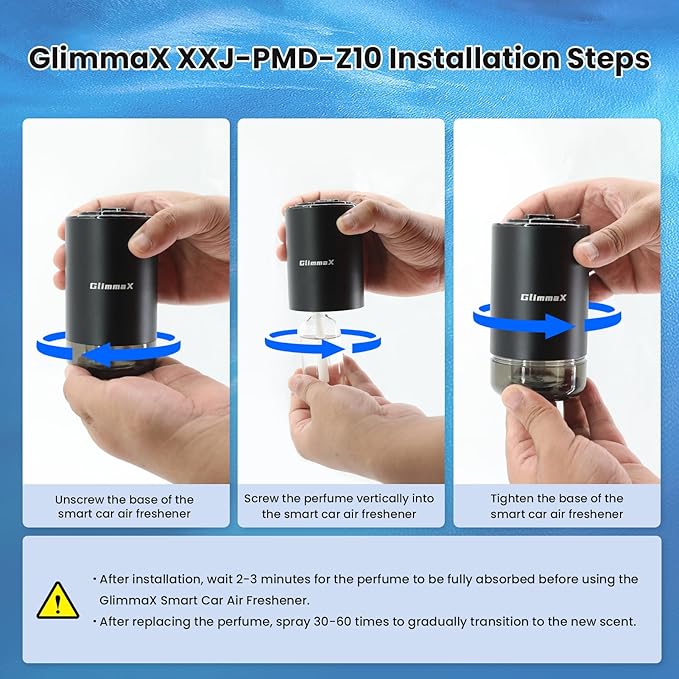 GlimmaX XXJ-PMD-Z10 Installation Steps

GlimmaX

Unscrew the base of the smart car air freshener

GlimmaX

Screw the perfume vertically into the smart car air freshener

GlimmaX

Tighten the base of the smart car air freshener

· After installation, wait 2-3 minutes for the perfume to be fully absorbed before using the GlimmaX Smart Car Air Freshener.
· After replacing the perfume, spray 30-60 times to gradually transition to the new scent.