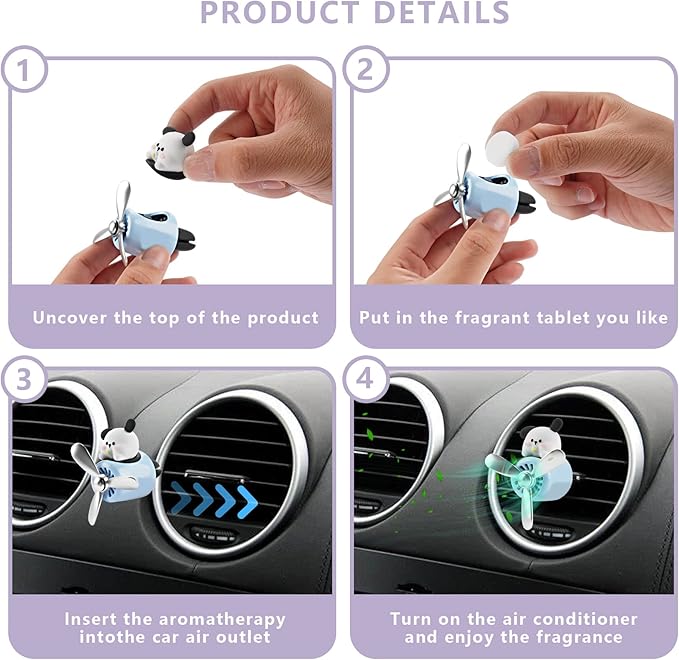 PRODUCT DETAILS

1

Uncover the top of the product

2

Put in the fragrant tablet you like

3

Insert the aromatherapy intothe car air outlet

4

Turn on the air conditioner and enjoy the fragrance