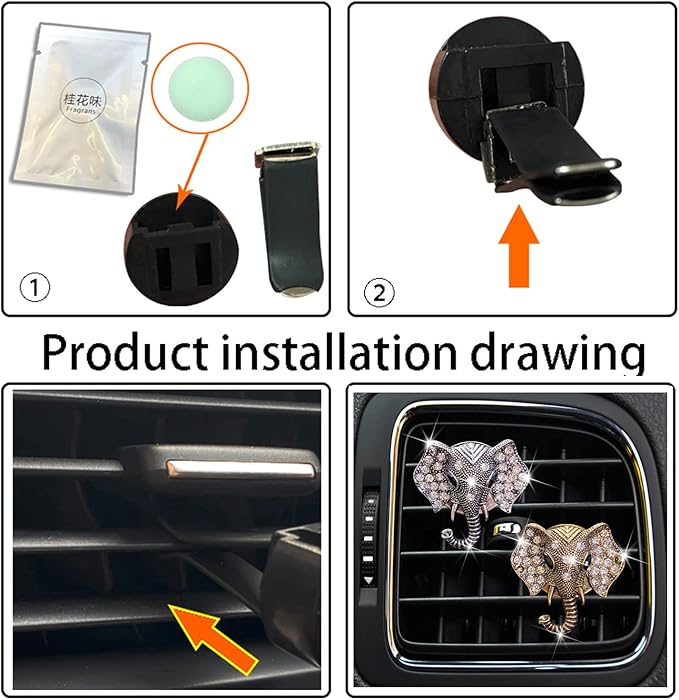 桂花味
Fragrans

①

②

Product installation drawing