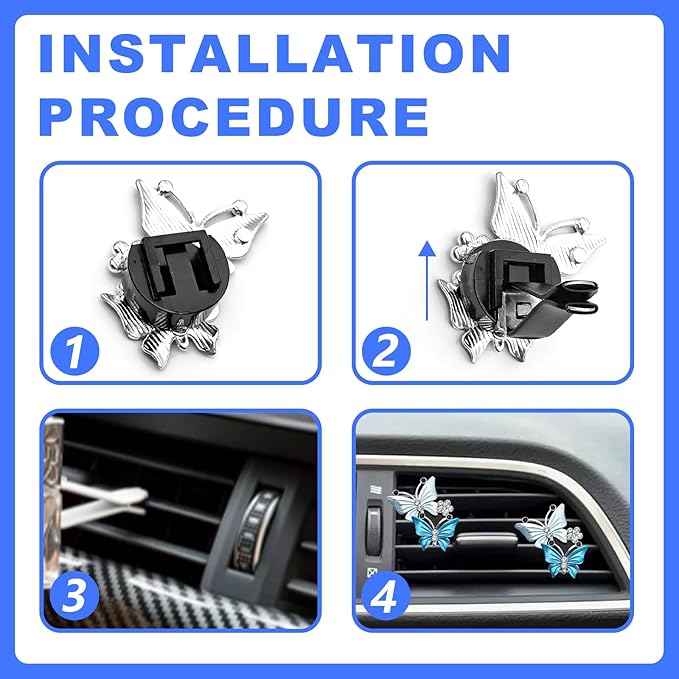 INSTALLATION PROCEDURE

1

2

3

4