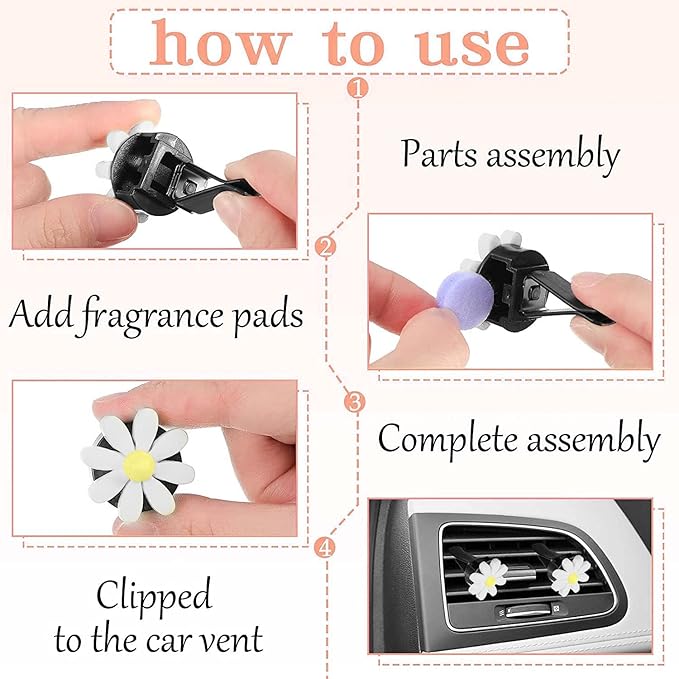 how to use

1

Parts assembly

2

Add fragrance pads

3

Complete assembly

4

Clipped to the car vent