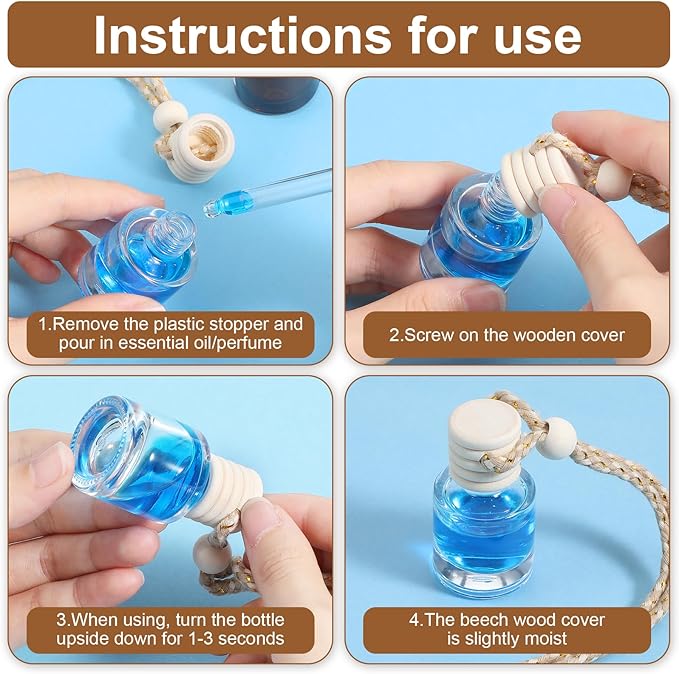 Instructions for use

1.Remove the plastic stopper and pour in essential oil/perfume

2.Screw on the wooden cover

3.When using, turn the bottle upside down for 1-3 seconds

4.The beech wood cover is slightly moist