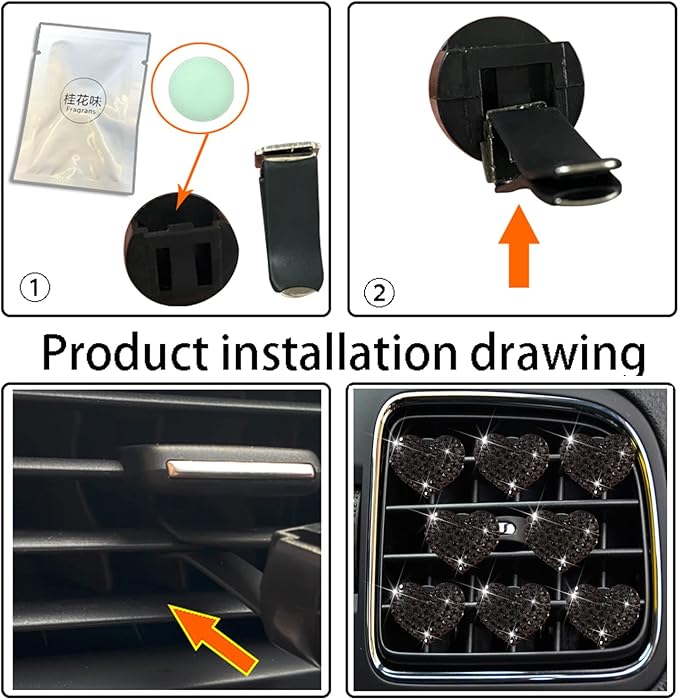 桂花味
Fragrans

①

②

Product installation drawing