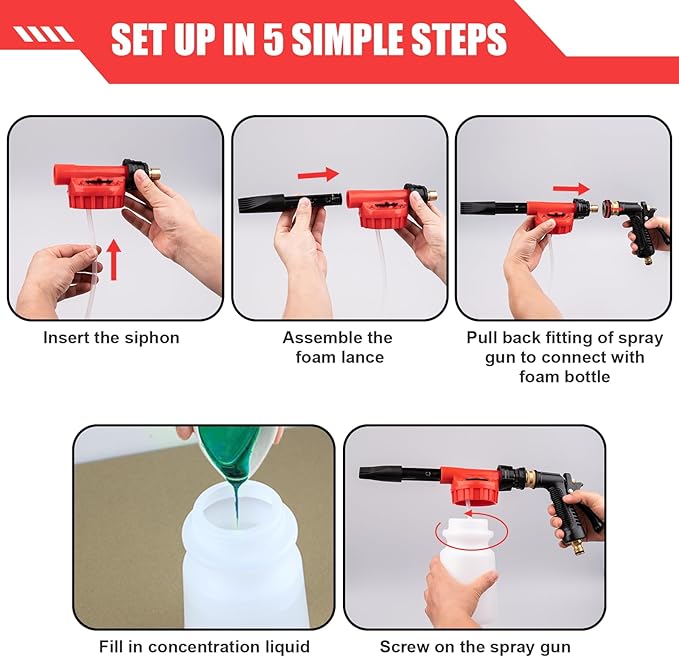 SET UP IN 5 SIMPLE STEPS

Insert the siphon

Assemble the foam lance

Pull back fitting of spray gun to connect with foam bottle

Fill in concentration liquid

Screw on the spray gun