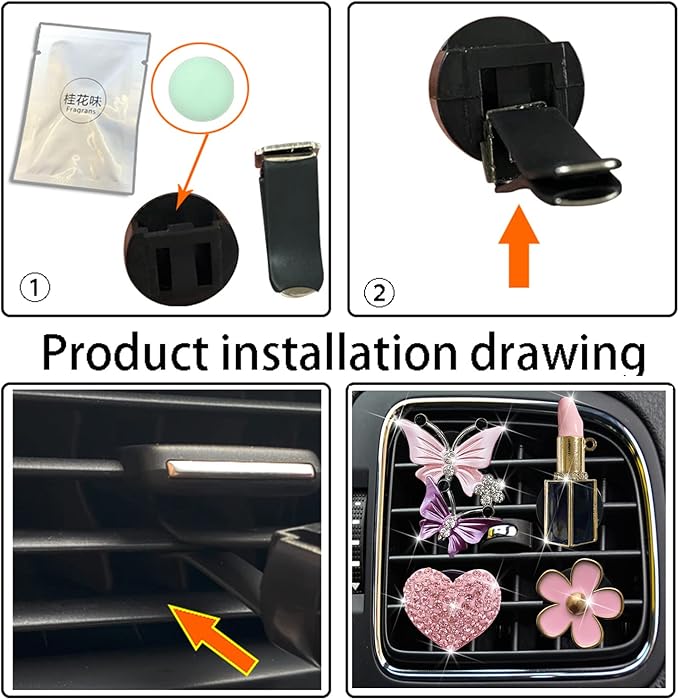 桂花味
Fragrans

①

②

Product installation drawing