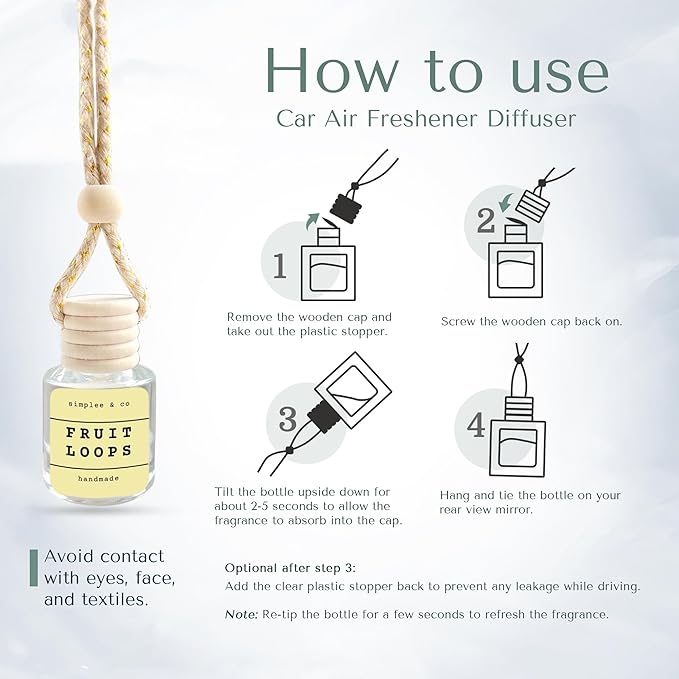 How to use
Car Air Freshener Diffuser

simplee & co
FRUIT LOOPS
handmade

1
Remove the wooden cap and take out the plastic stopper.

2
Screw the wooden cap back on.

3
Tilt the bottle upside down for about 2-5 seconds to allow the fragrance to absorb into the cap.

4
Hang and tie the bottle on your rear view mirror.

Avoid contact with eyes, face, and textiles.

Optional after step 3:
Add the clear plastic stopper back to prevent any leakage while driving.

Note: Re-tip the bottle for a few seconds to refresh the fragrance.