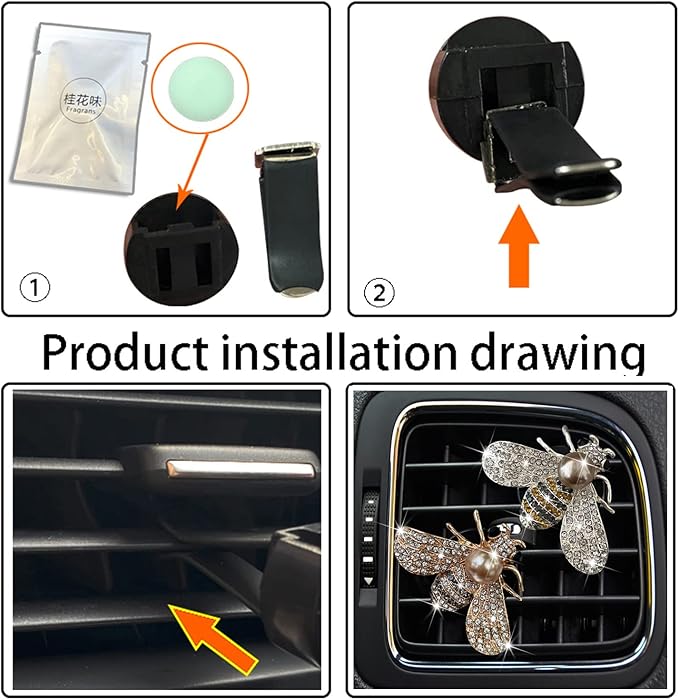 桂花味
Fragrans

①

②

Product installation drawing