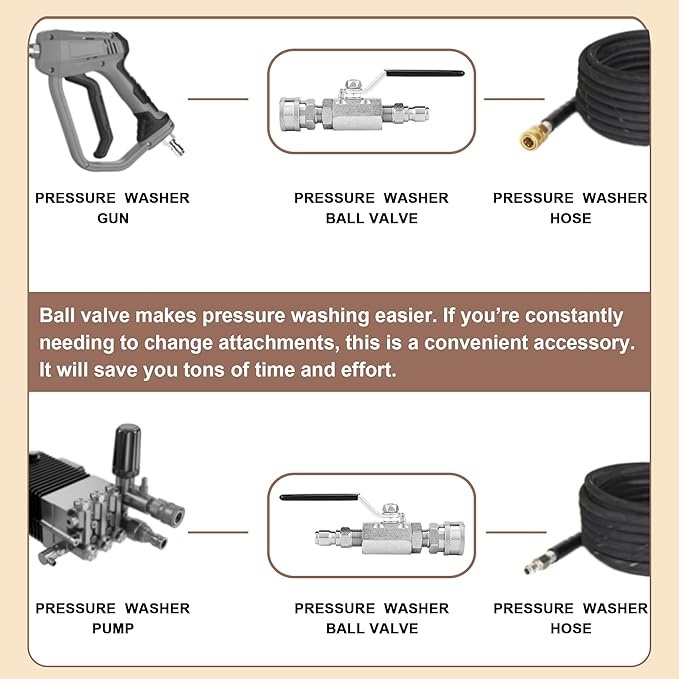 PRESSURE WASHER GUN

PRESSURE WASHER BALL VALVE

PRESSURE WASHER HOSE

Ball valve makes pressure washing easier. If you're constantly needing to change attachments, this is a convenient accessory. It will save you tons of time and effort.

PRESSURE WASHER PUMP

PRESSURE WASHER BALL VALVE

PRESSURE WASHER HOSE