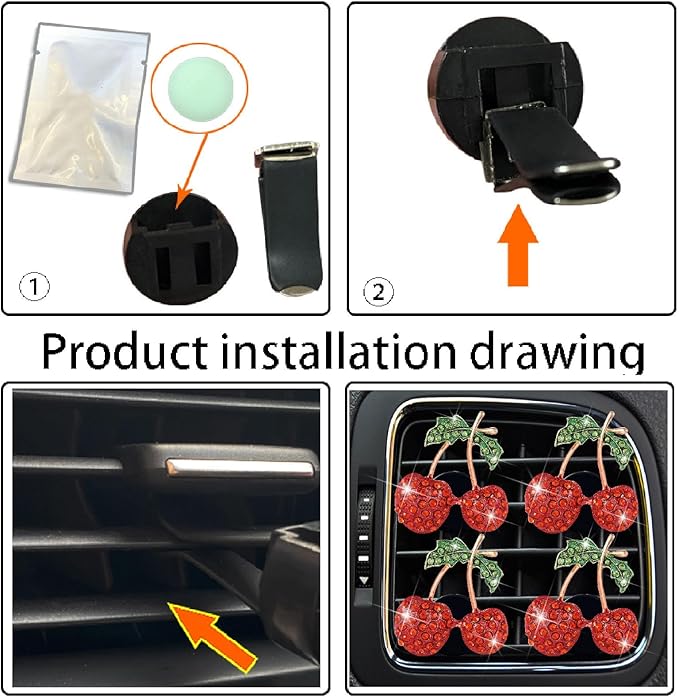 ①

②

Product installation drawing