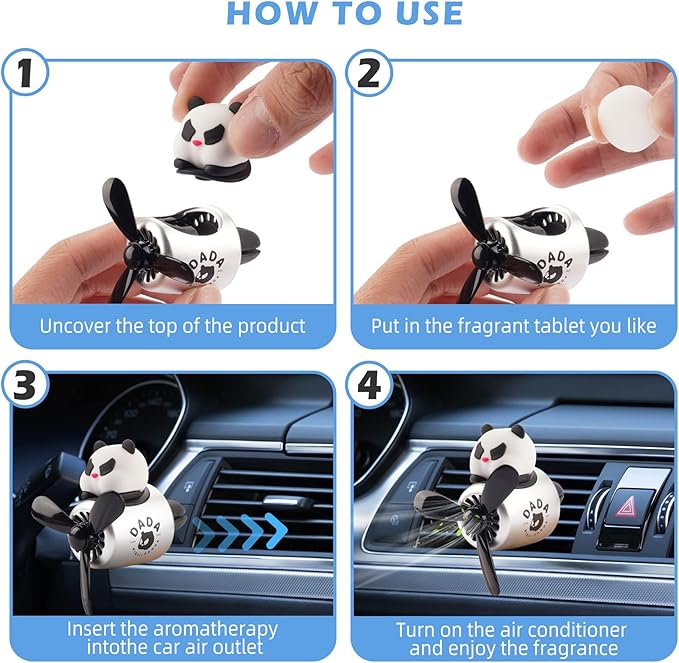 HOW TO USE

1

DADA

Uncover the top of the product

2

DADA

Put in the fragrant tablet you like

3

DADA

Insert the aromatherapy intothe car air outlet

4

DADA

Turn on the air conditioner and enjoy the fragrance