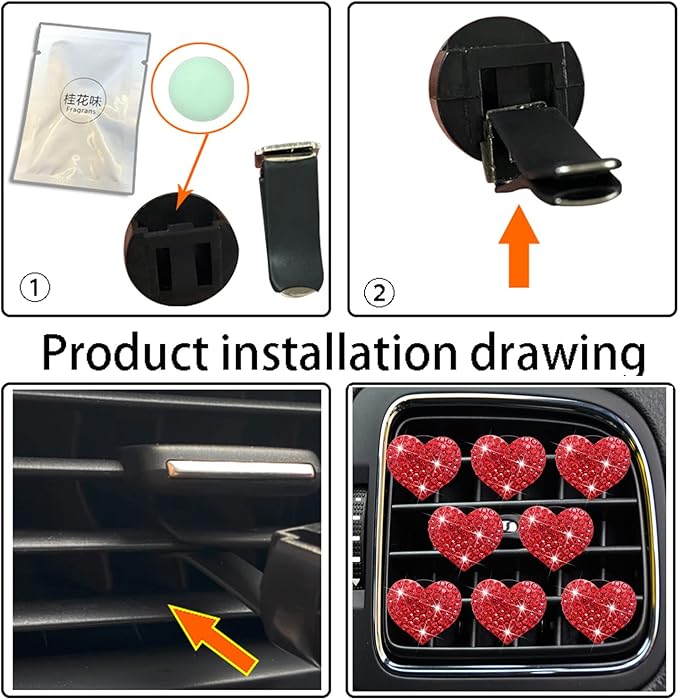 桂花味
Fragrans

①

②

Product installation drawing