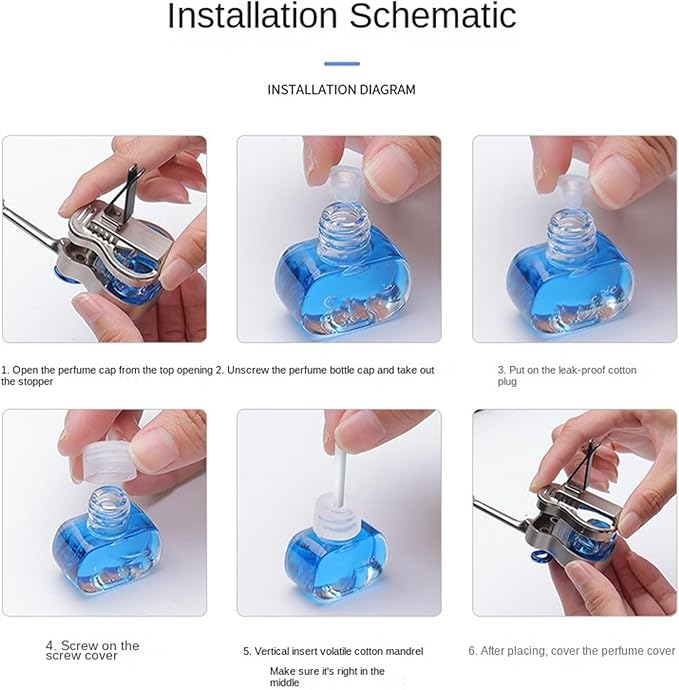 Installation Schematic

INSTALLATION DIAGRAM

1. Open the perfume cap from the top opening

2. Unscrew the perfume bottle cap and take out the stopper

3. Put on the leak-proof cotton plug

4. Screw on the screw cover

5. Vertical insert volatile cotton mandrel

Make sure it's right in the middle

6. After placing, cover the perfume cover