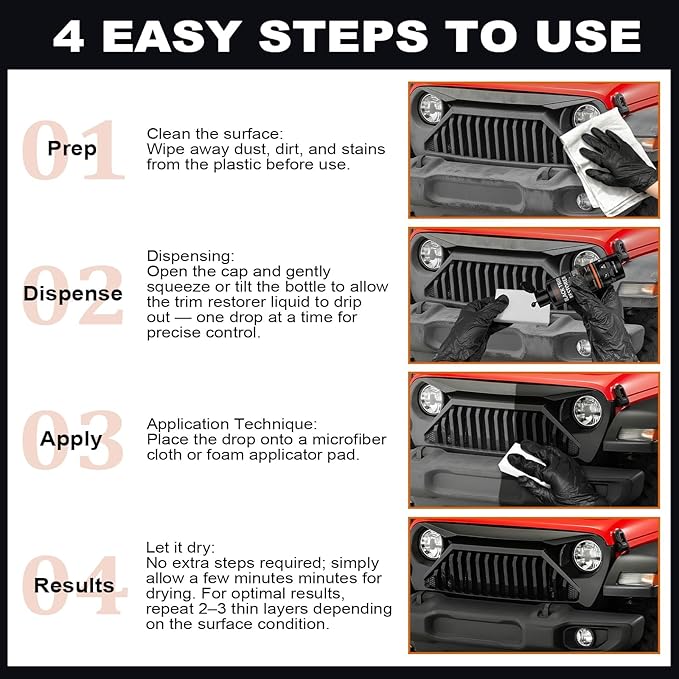 4 EASY STEPS TO USE

01 Prep

Clean the surface:
Wipe away dust, dirt, and stains from the plastic before use.

02 Dispense

Dispensing:
Open the cap and gently squeeze or tilt the bottle to allow the trim restorer liquid to drip out — one drop at a time for precise control.

03 Apply

Application Technique:
Place the drop onto a microfiber cloth or foam applicator pad.

04 Results

Let it dry:
No extra steps required; simply allow a few minutes minutes for drying. For optimal results, repeat 2–3 thin layers depending on the surface condition.