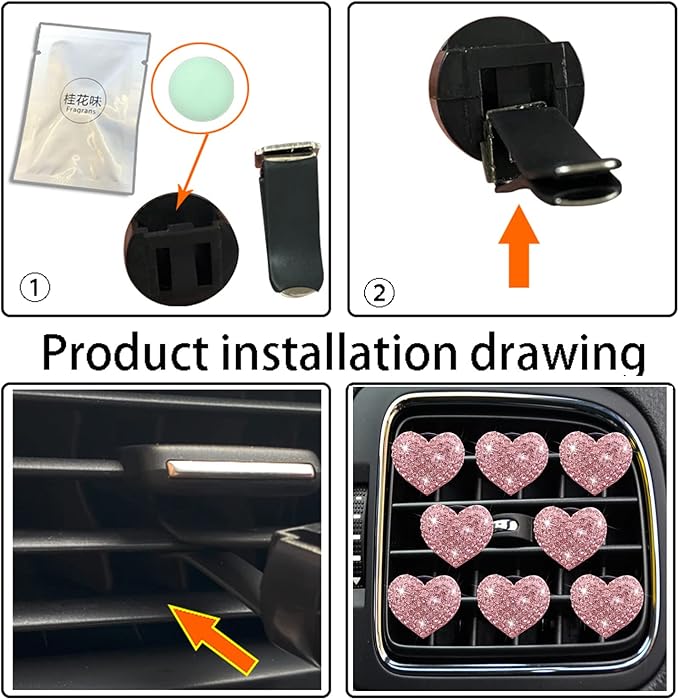 桂花味
Fragrans

①

②

Product installation drawing